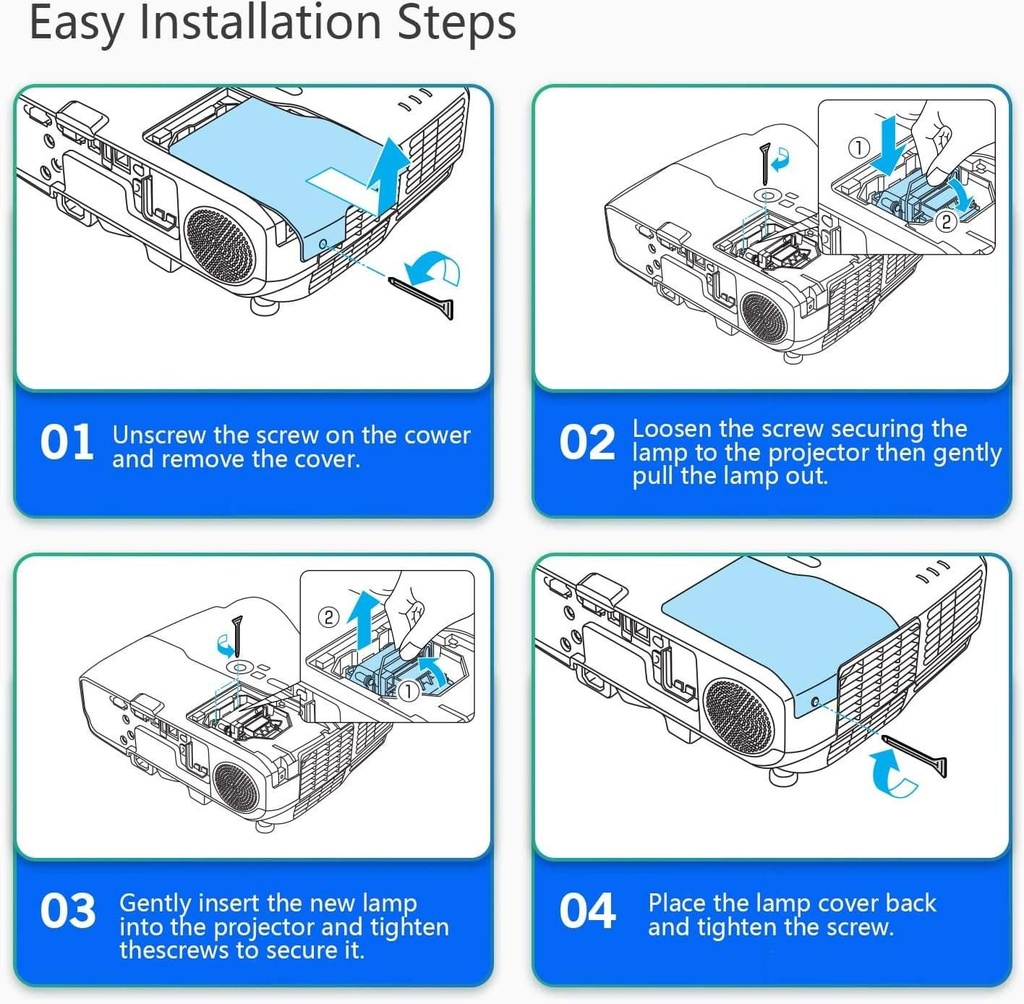 Easy Installation Steps

①
②

01 Unscrew the screw on the cower and remove the cover.

02 Loosen the screw securing the lamp to the projector then gently pull the lamp out.

②
①

03 Gently insert the new lamp into the projector and tighten thescrews to secure it.

04 Place the lamp cover back and tighten the screw.